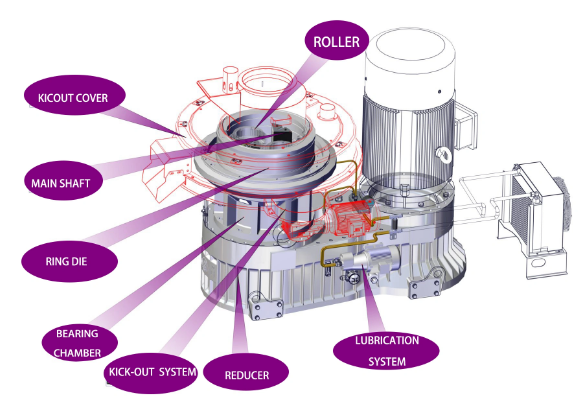 ROLLER

KICOUT COVER

MAIN SHAFT

RING DIE

BEARING CHAMBER

KICK-OUT SYSTEM

REDUCER

LUBRICATION SYSTEM