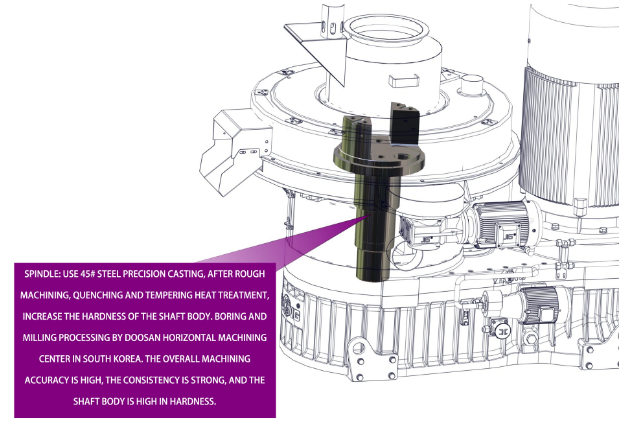 SPINDLE: USE 45# STEEL PRECISION CASTING, AFTER ROUGH MACHINING, QUENCHING AND TEMPERING HEAT TREATMENT, INCREASE THE HARDNESS OF THE SHAFT BODY. BORING AND MILLING PROCESSING BY DOOSAN HORIZONTAL MACHINING CENTER IN SOUTH KOREA. THE OVERALL MACHINING ACCURACY IS HIGH, THE CONSISTENCY IS STRONG, AND THE SHAFT BODY IS HIGH IN HARDNESS.